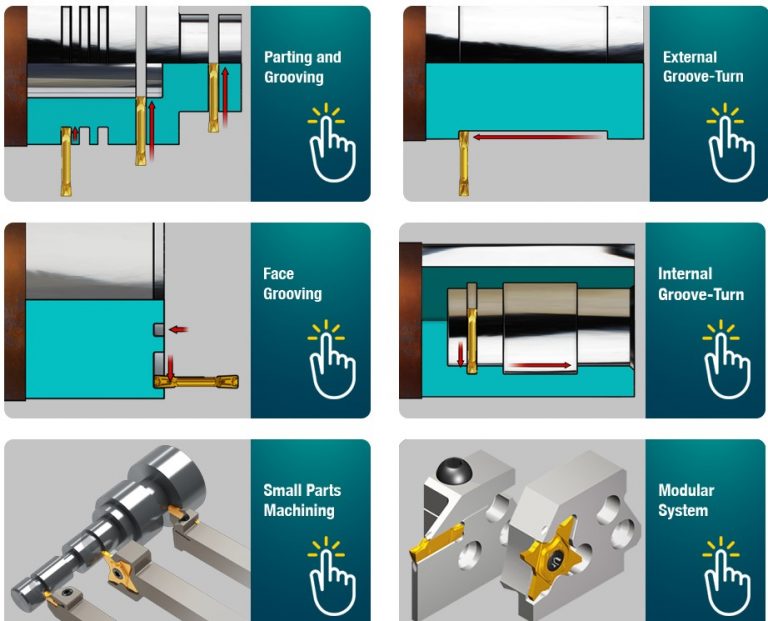 Parting and Grooving

External Groove-Turn

Face Grooving

Internal Groove-Turn

Small Parts Machining

Modular System